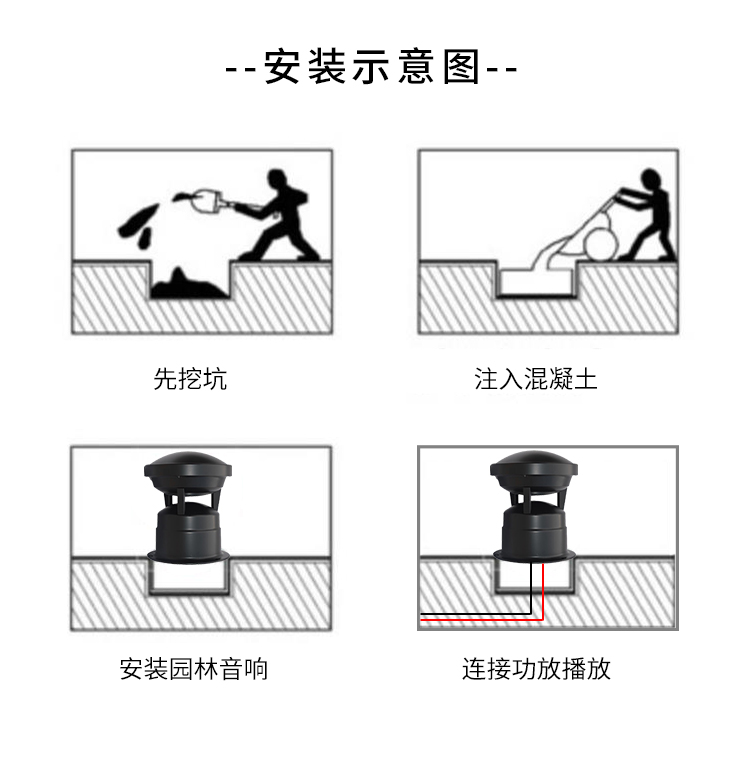 --安装示意图--

先挖坑

注入混凝土

安装园林音响

连接功放播放